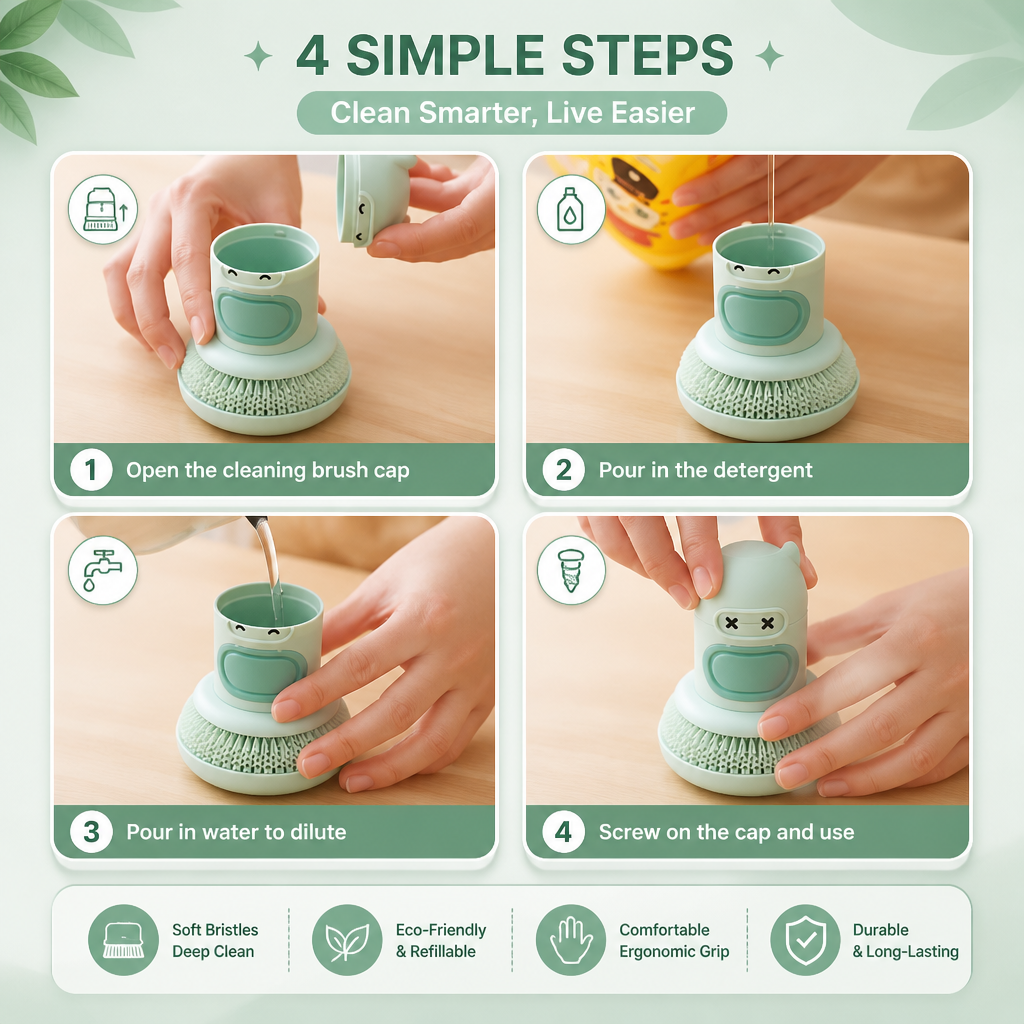 4 SIMPLE STEPS

Clean Smarter, Live Easier

1 Open the cleaning brush cap

2 Pour in the detergent

3 Pour in water to dilute

4 Screw on the cap and use

Soft Bristles Deep Clean

Eco-Friendly & Refillable

Comfortable Ergonomic Grip

Durable & Long-Lasting