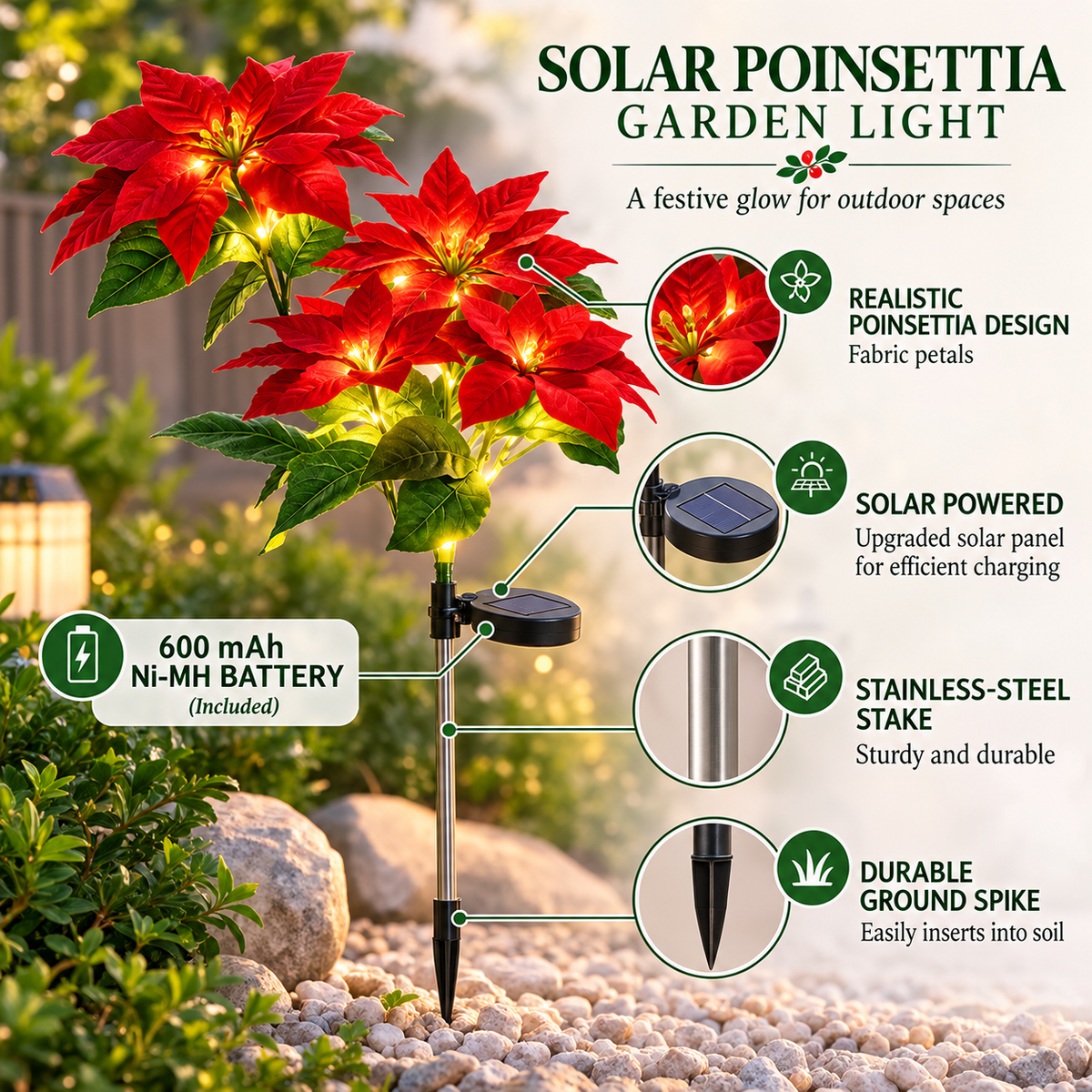 SOLAR POINSETTIA
GARDEN LIGHT

A festive glow for outdoor spaces

REALISTIC
POINSETTIA DESIGN
Fabric petals

SOLAR POWERED
Upgraded solar panel for efficient charging

600 mAh
Ni-MH BATTERY
(Included)

STAINLESS-STEEL
STAKE
Sturdy and durable

DURABLE
GROUND SPIKE
Easily inserts into soil